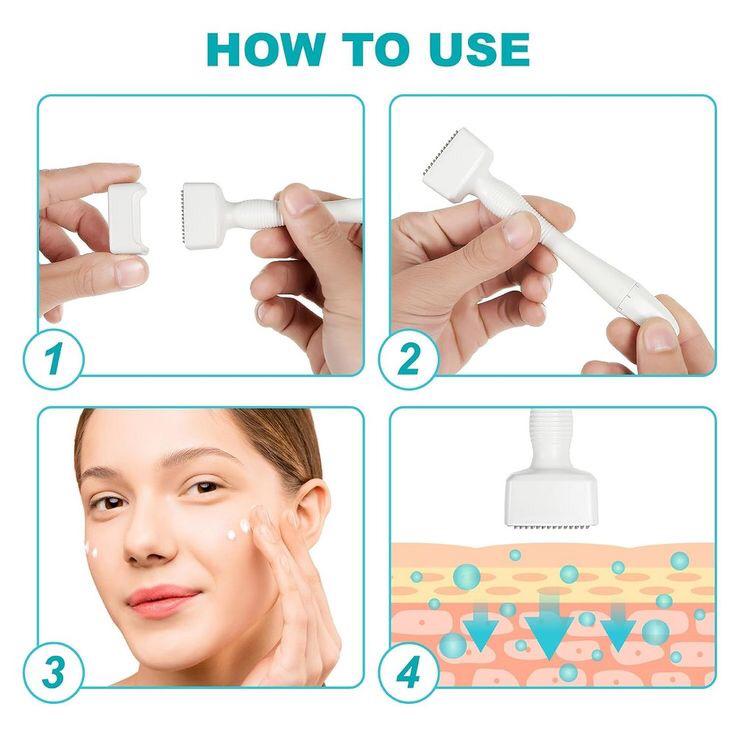 HOW TO USE

1

2

3

4